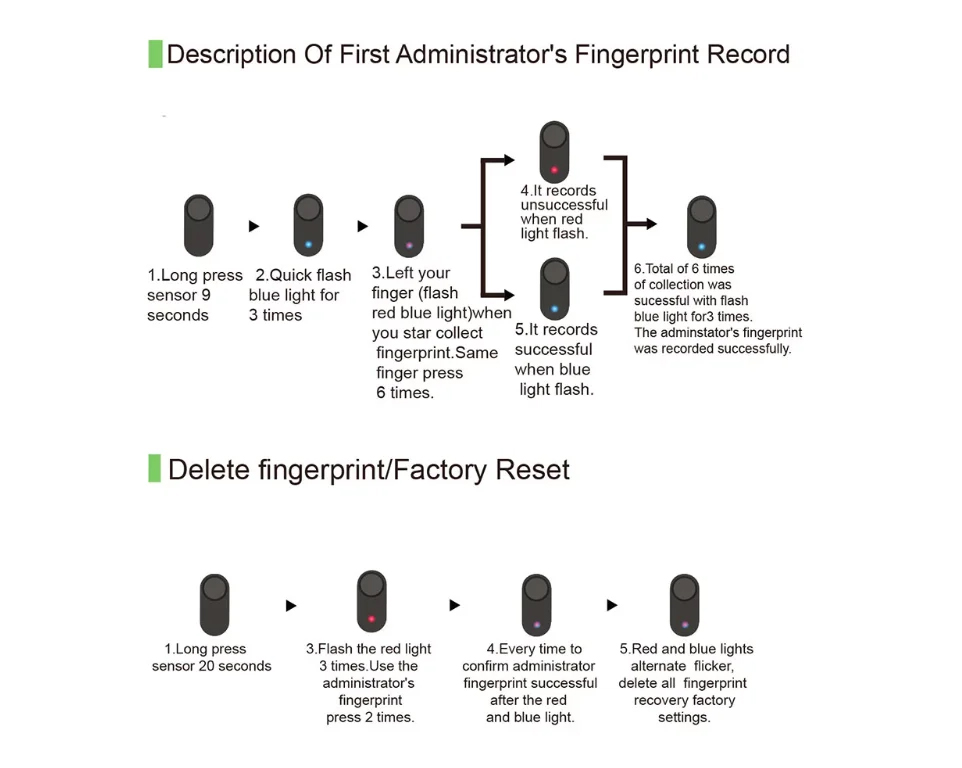 Description Of First Administrator's Fingerprint Record

1.Long press sensor 9 seconds

2.Quick flash blue light for 3 times

3.Left your finger (flash red blue light)when you star collect fingerprint.Same finger press 6 times.

4.It records unsuccessful when red light flash.

5.It records successful when blue light flash.

6.Total of 6 times of collection was sucessful with flash blue light for3 times. The adminstator's fingerprint was recorded successfully.

Delete fingerprint/Factory Reset

1.Long press sensor 20 seconds

3.Flash the red light 3 times.Use the administrator's fingerprint press 2 times.

4.Every time to confirm administrator fingerprint successful after the red and blue light.

5.Red and blue lights alternate flicker, delete all fingerprint recovery factory settings.