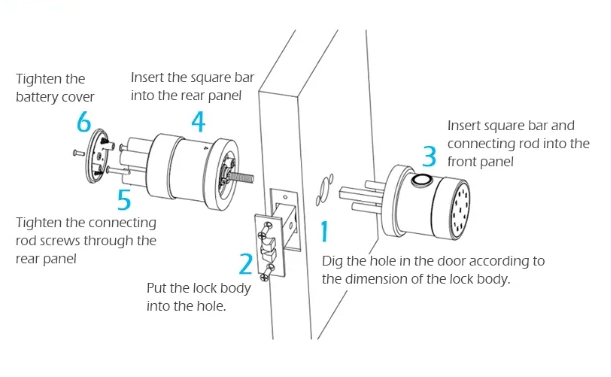 Tighten the battery cover

6

Insert the square bar into the rear panel

4

5

Tighten the connecting rod screws through the rear panel

2

Put the lock body into the hole.

1

Dig the hole in the door according to the dimension of the lock body.

3

Insert square bar and connecting rod into the front panel