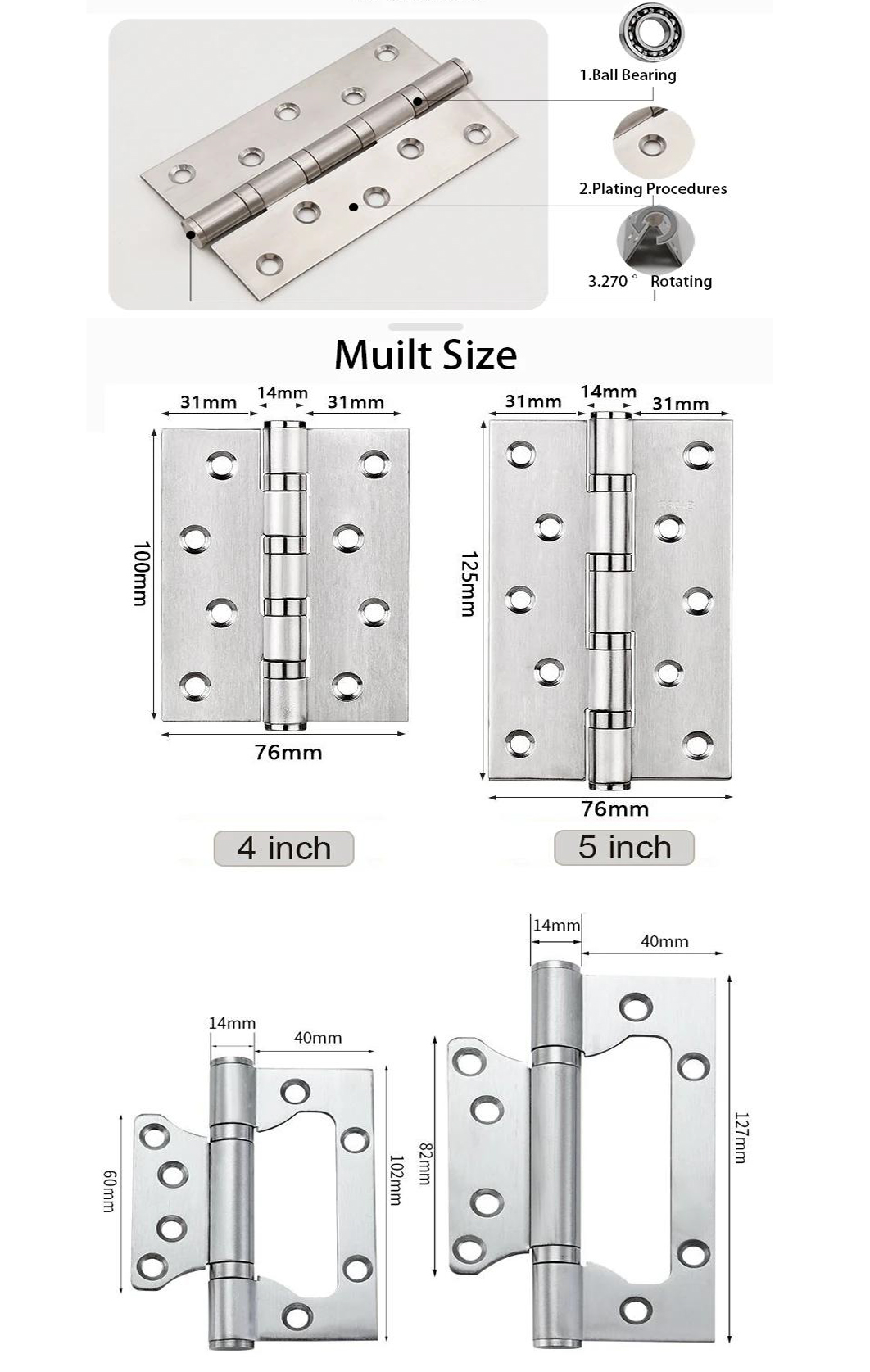 1.Ball Bearing

2.Plating Procedures

3.270 ° Rotating

Muilt Size

31mm 14mm 31mm

100mm

76mm

4 inch

31mm 14mm 31mm

125mm

76mm

5 inch

14mm 40mm

60mm

102mm

14mm 40mm

82mm

127mm