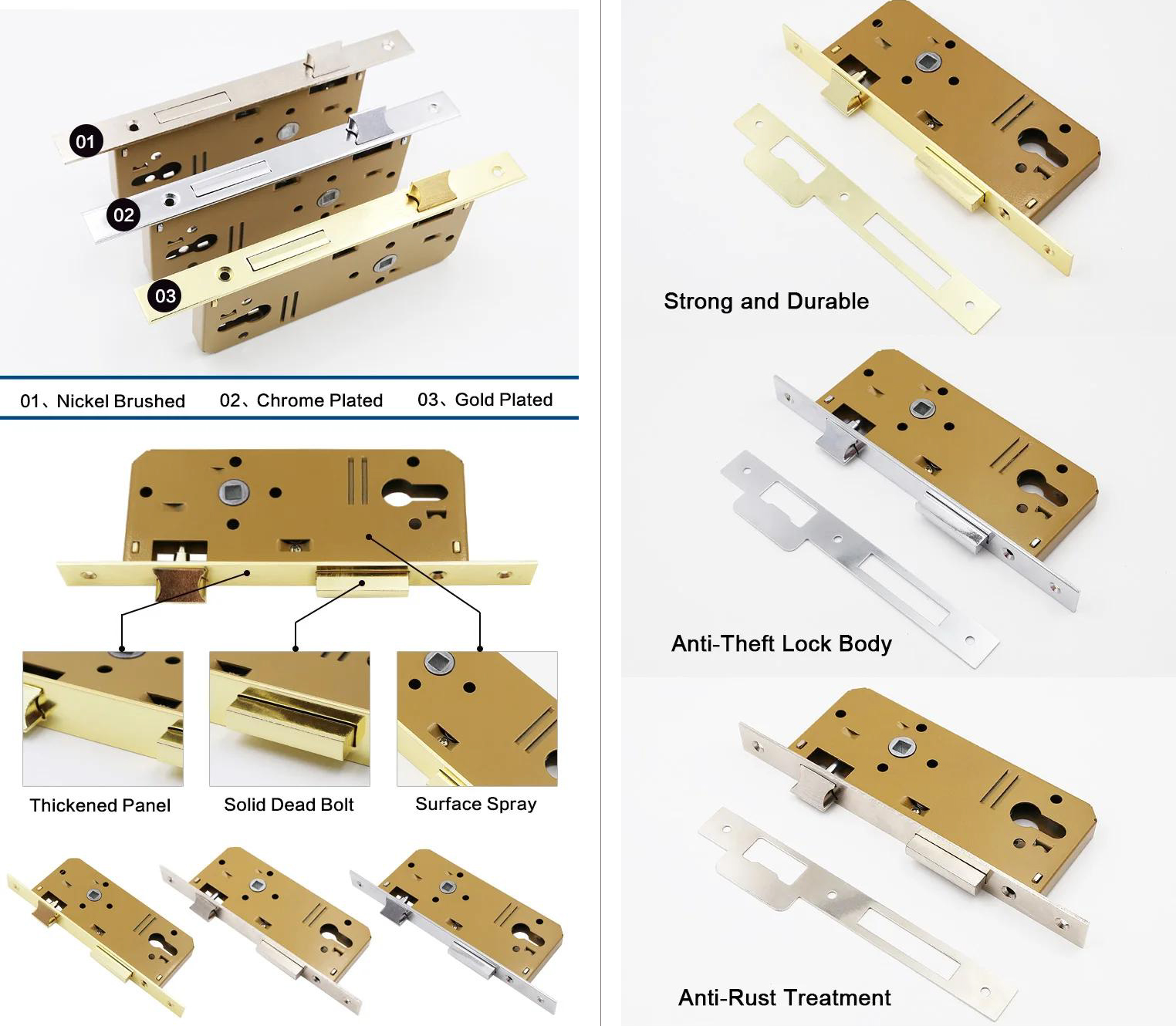 01

02

03

01、Nickel Brushed 02、Chrome Plated 03、Gold Plated

Thickened Panel

Solid Dead Bolt

Surface Spray

Strong and Durable

Anti-Theft Lock Body

Anti-Rust Treatment